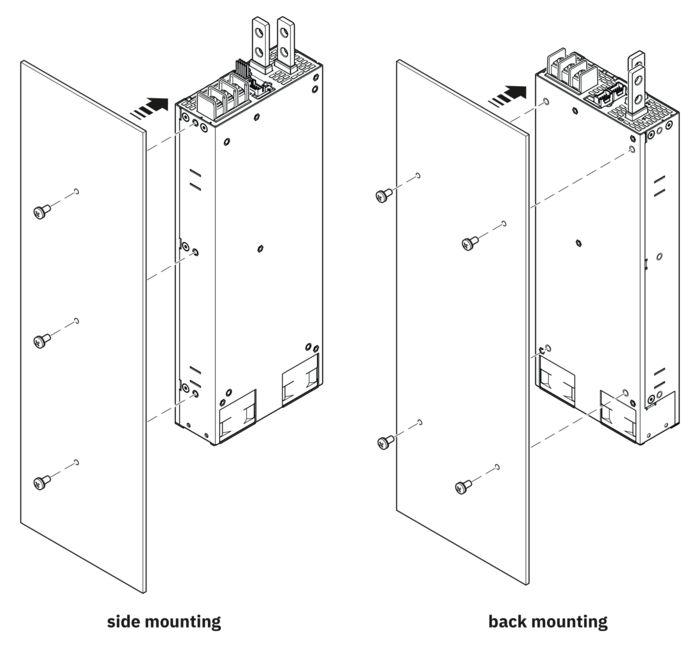 side mounting

back mounting