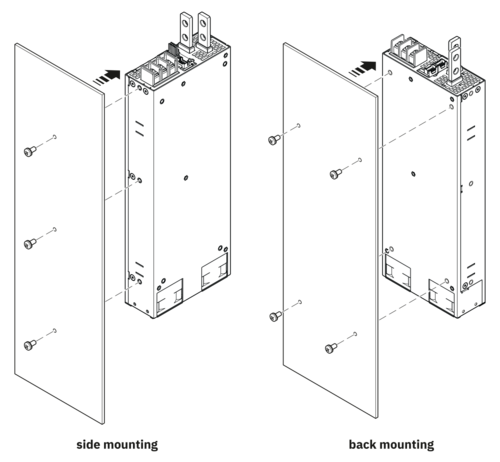 side mounting

back mounting