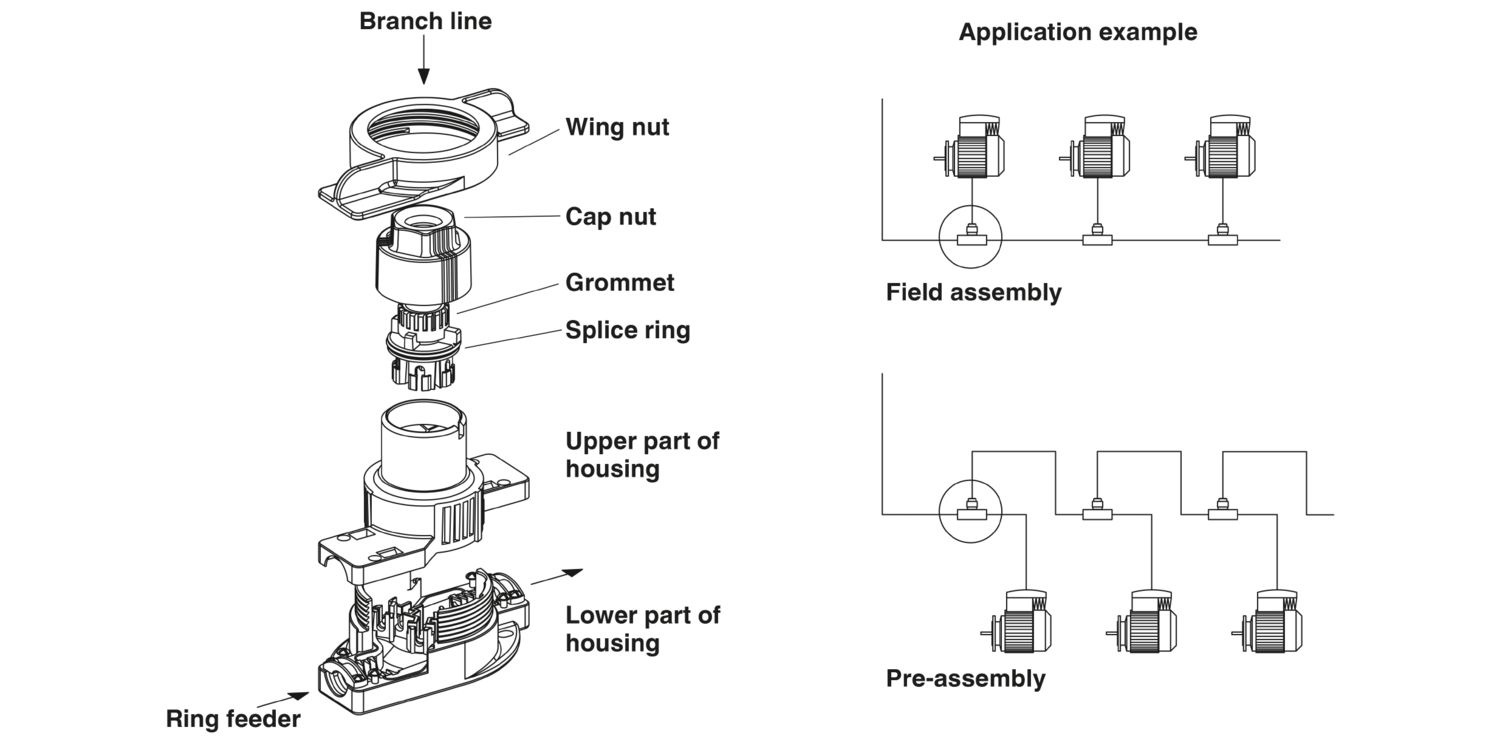 Branch line

Wing nut

Cap nut

Grommet

Splice ring

Upper part of housing

Lower part of housing

Ring feeder

Application example

Field assembly

Pre-assembly