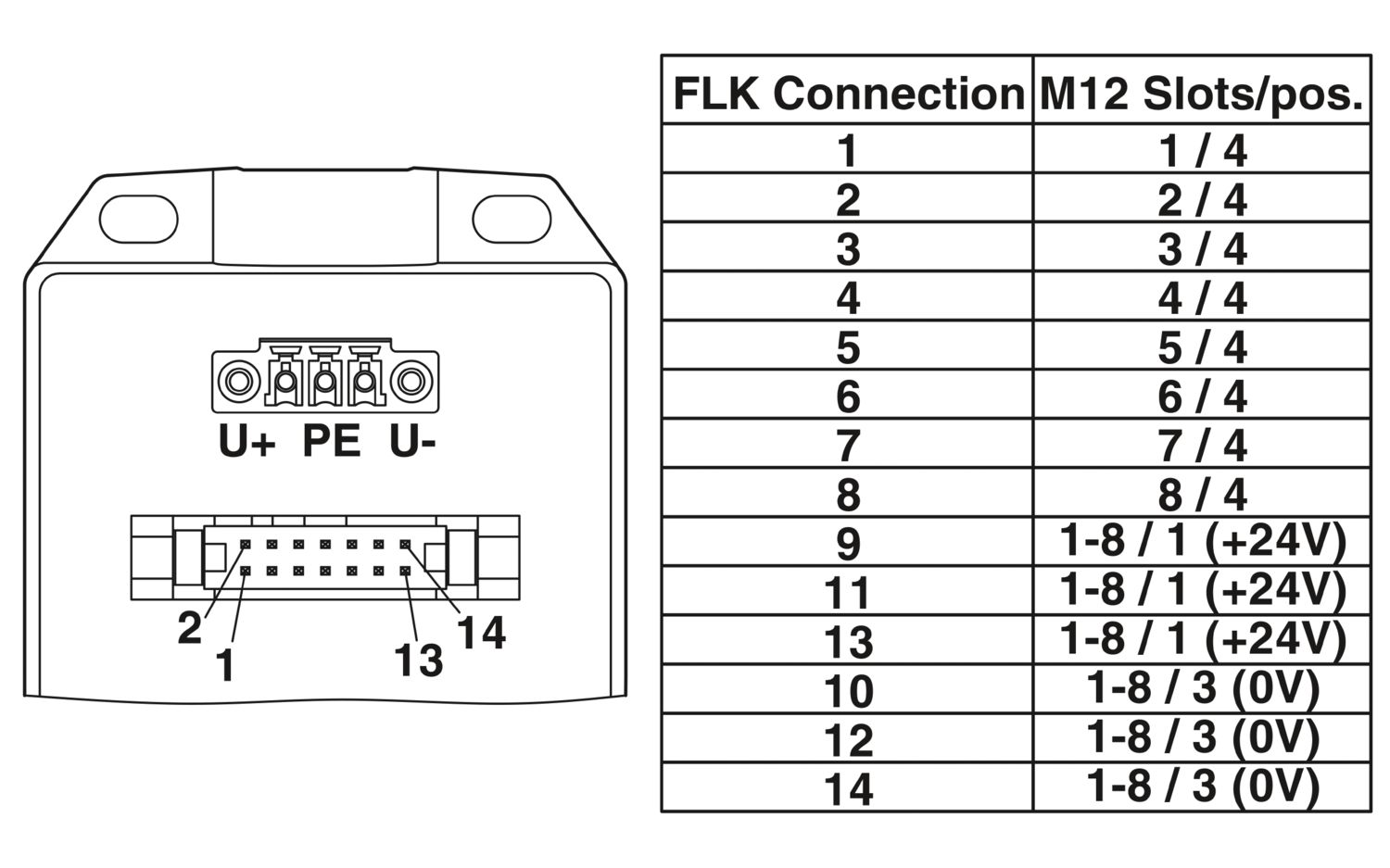 U+ PE U-

2
1
13
14

| FLK Connection | M12 Slots/pos. |
|---|---|
| 1 | 1 / 4 |
| 2 | 2 / 4 |
| 3 | 3 / 4 |
| 4 | 4 / 4 |
| 5 | 5 / 4 |
| 6 | 6 / 4 |
| 7 | 7 / 4 |
| 8 | 8 / 4 |
| 9 | 1-8 / 1 (+24V) |
| 11 | 1-8 / 1 (+24V) |
| 13 | 1-8 / 1 (+24V) |
| 10 | 1-8 / 3 (0V) |
| 12 | 1-8 / 3 (0V) |
| 14 | 1-8 / 3 (0V) |