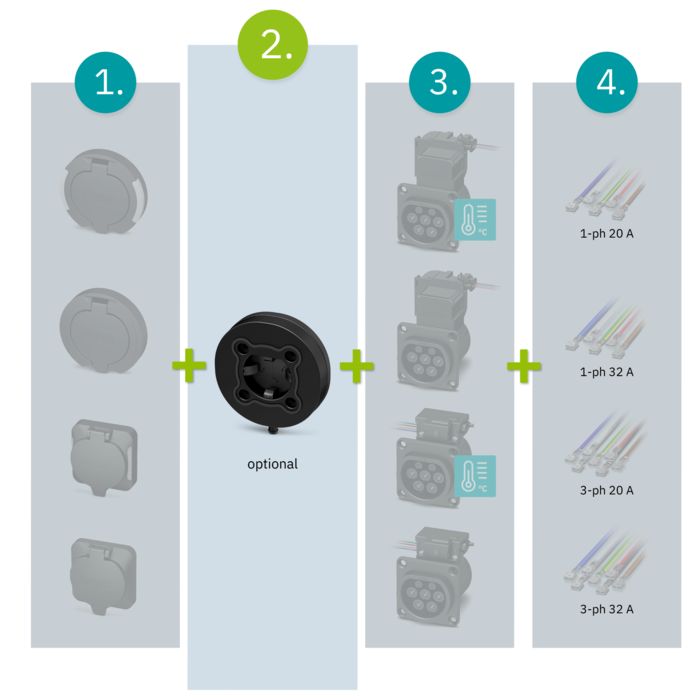 1.

2.

optional

3.

°C

°C

4.

1-ph 20 A

1-ph 32 A

3-ph 20 A

3-ph 32 A