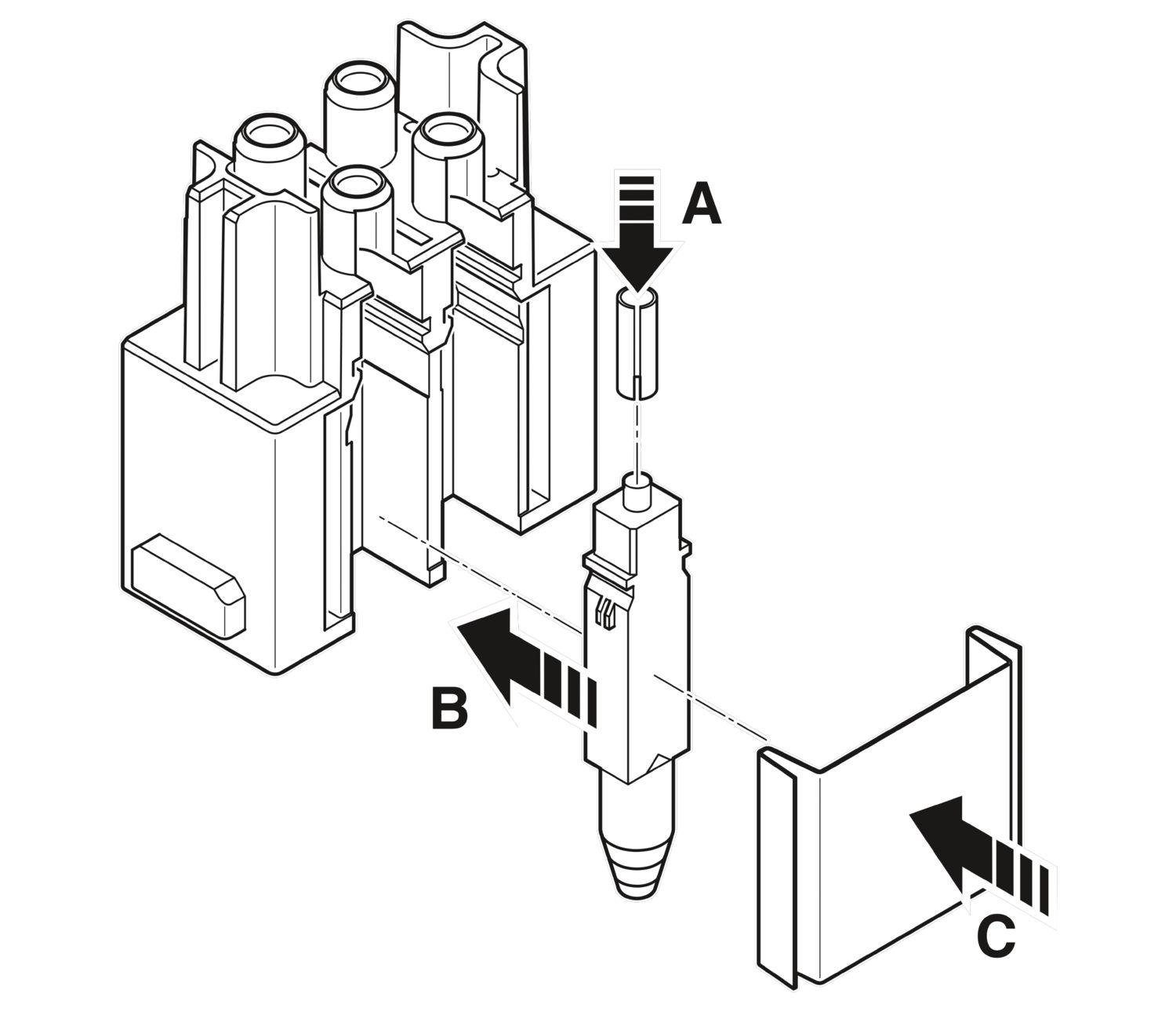 A
B
C