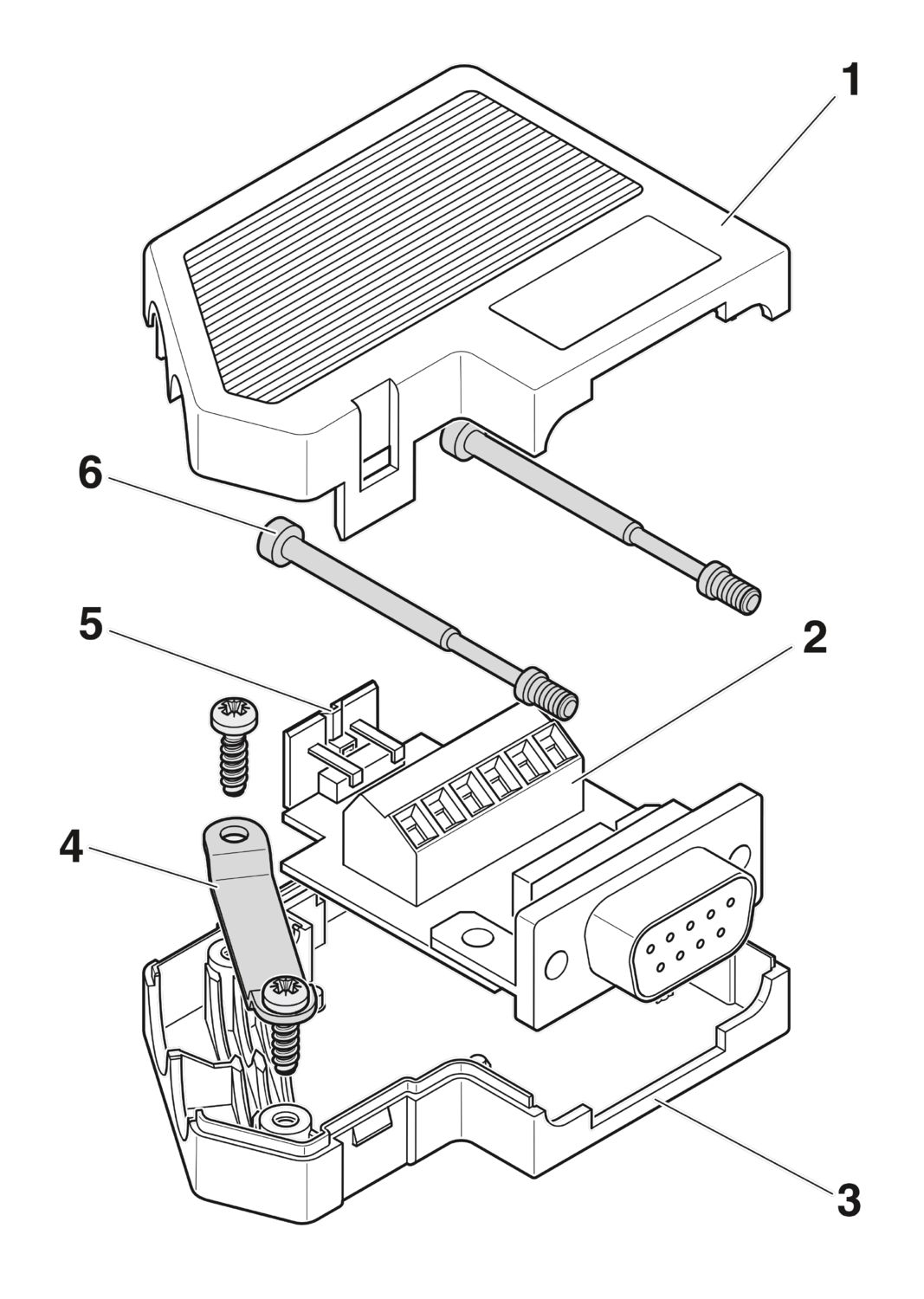 1
6
5
2
4
3