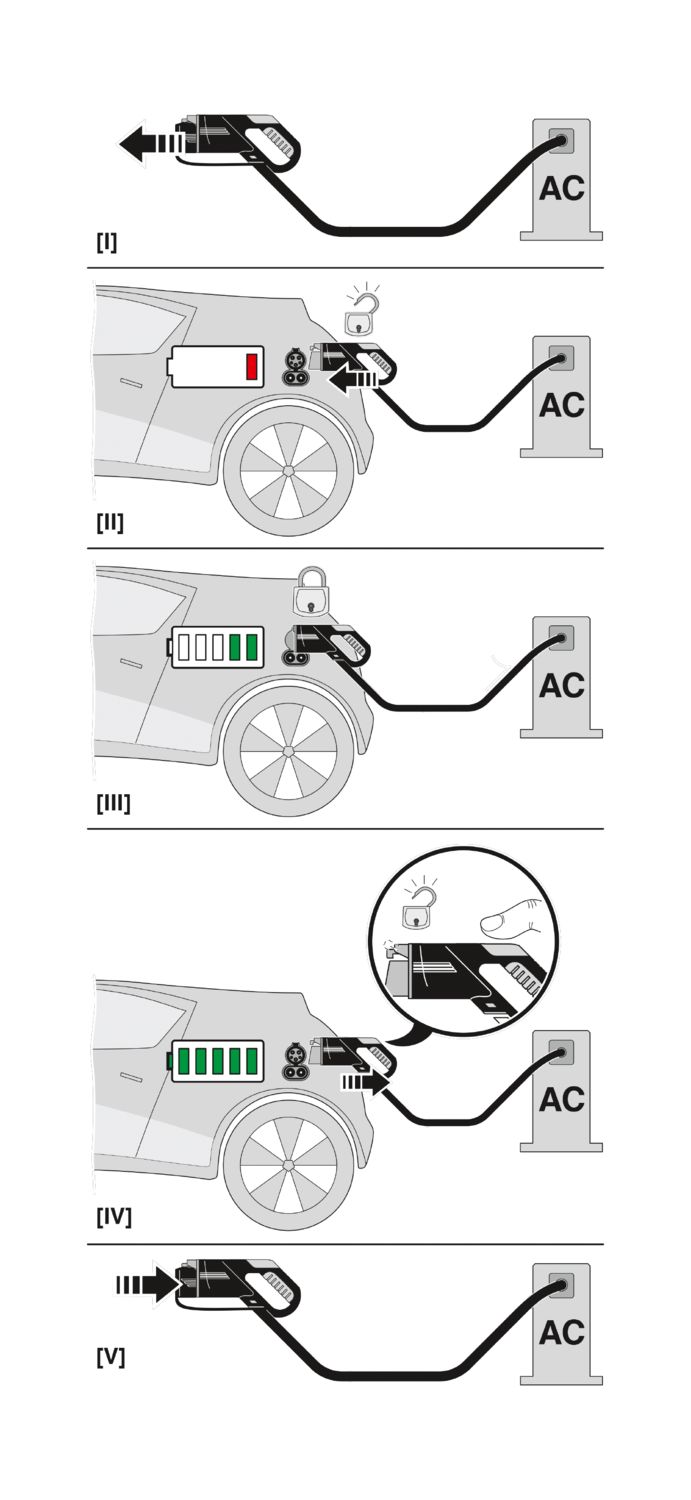 AC
[I]

AC
[II]

AC
[III]

AC
[IV]

AC
[V]