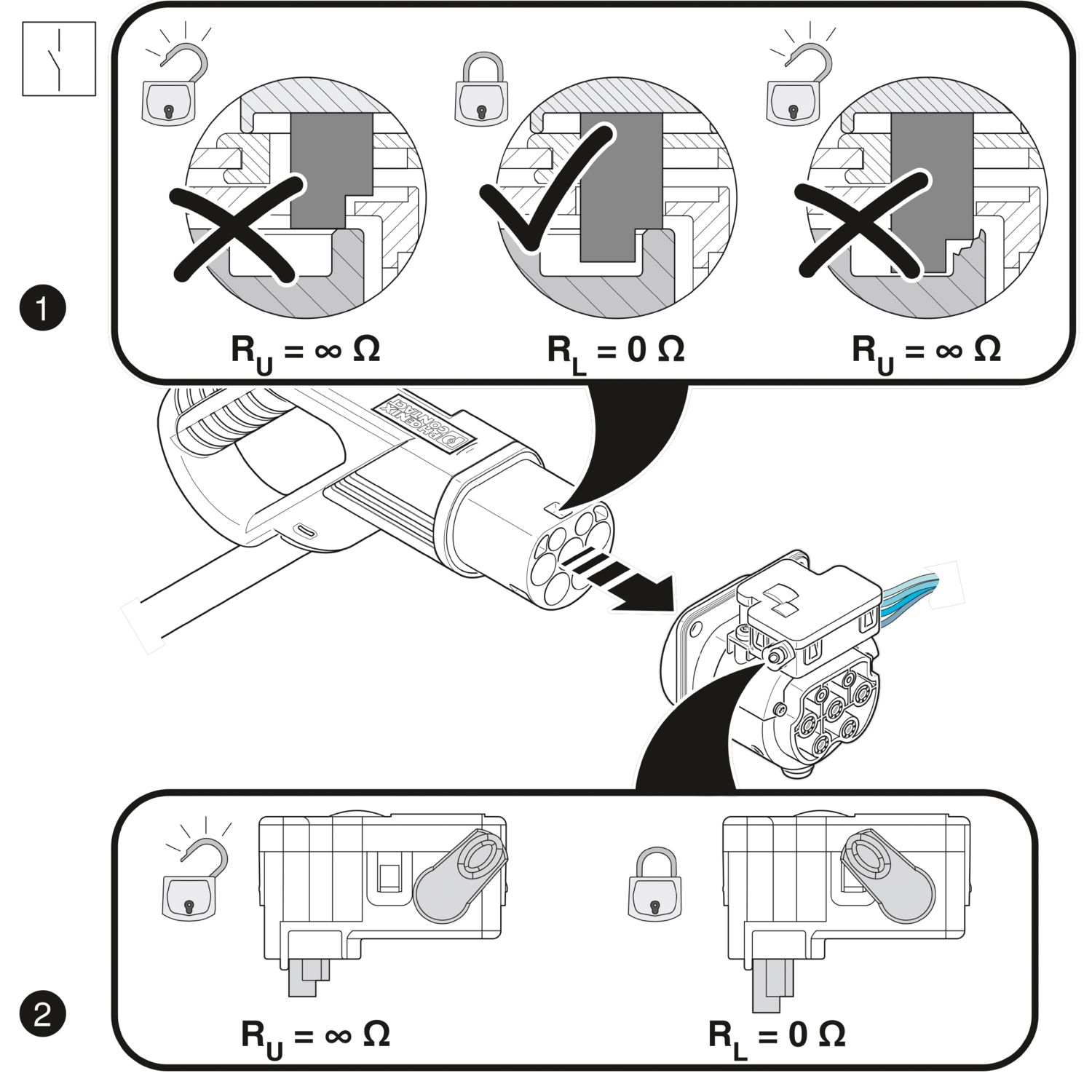 1

$R_U = \infty\ \Omega$

$R_L = 0\ \Omega$

$R_U = \infty\ \Omega$

PHOENIX CONTACT

2

$R_U = \infty\ \Omega$

$R_L = 0\ \Omega$