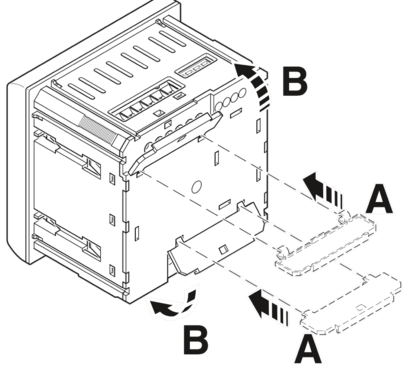 B
A
B
A