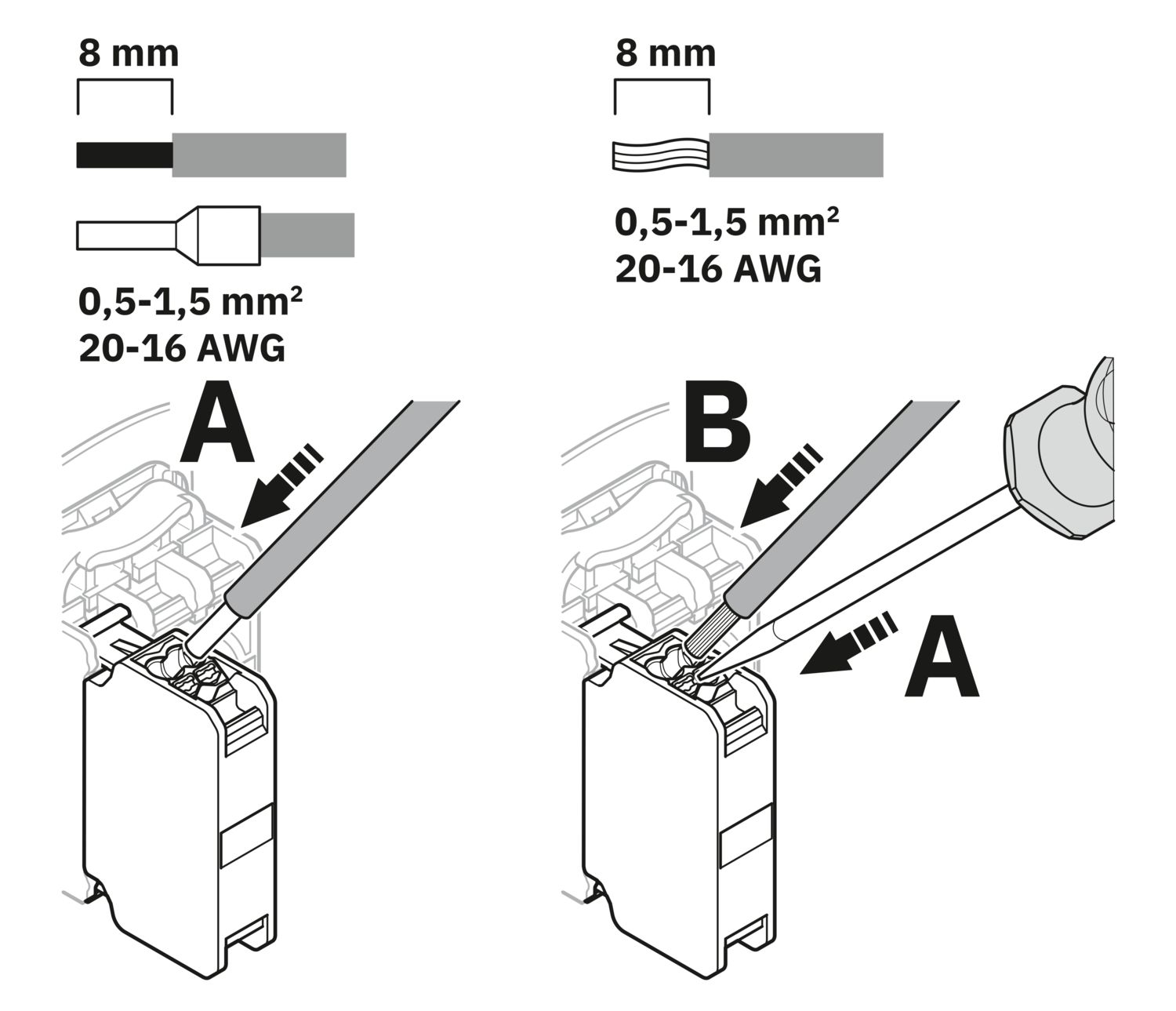 8 mm

0,5-1,5 mm$^2$
20-16 AWG

A

8 mm

0,5-1,5 mm$^2$
20-16 AWG

B

A