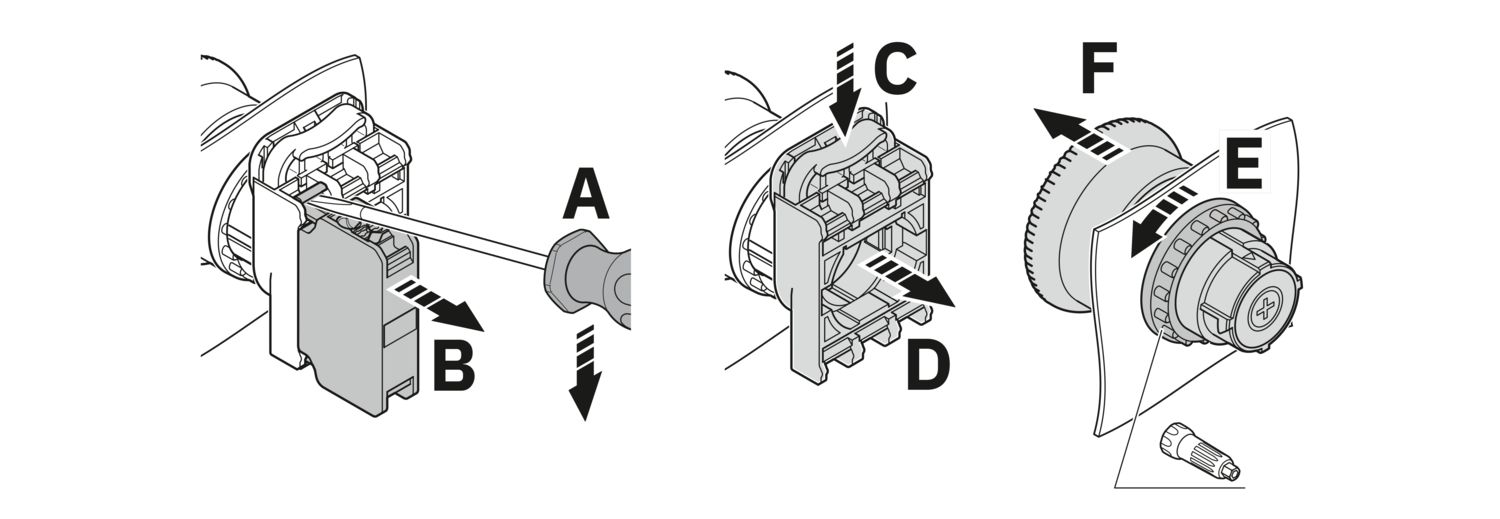 A
B
C
D
F
E